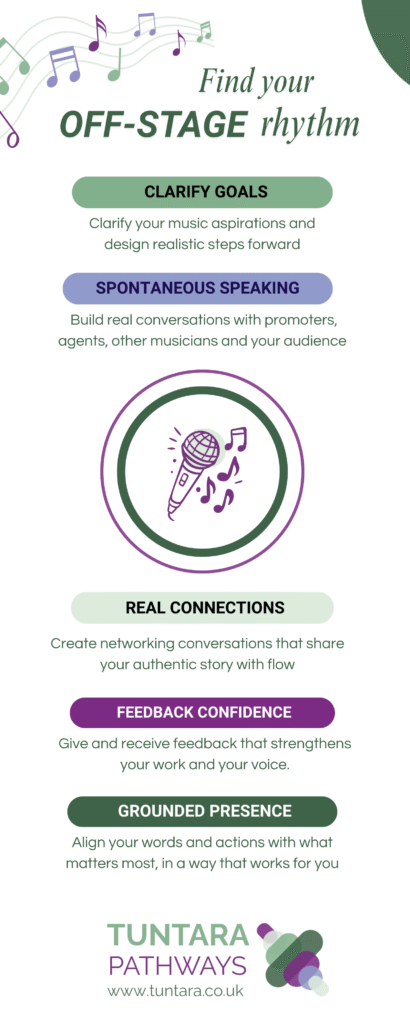 Find your OFF-STAGE rhythm

CLARIFY GOALS

Clarify your music aspirations and design realistic steps forward

SPONTANEOUS SPEAKING

Build real conversations with promoters, agents, other musicians and your audience

REAL CONNECTIONS

Create networking conversations that share your authentic story with flow

FEEDBACK CONFIDENCE

Give and receive feedback that strengthens your work and your voice.

GROUNDED PRESENCE

Align your words and actions with what matters most, in a way that works for you

TUNTARA PATHWAYS
www.tuntara.co.uk